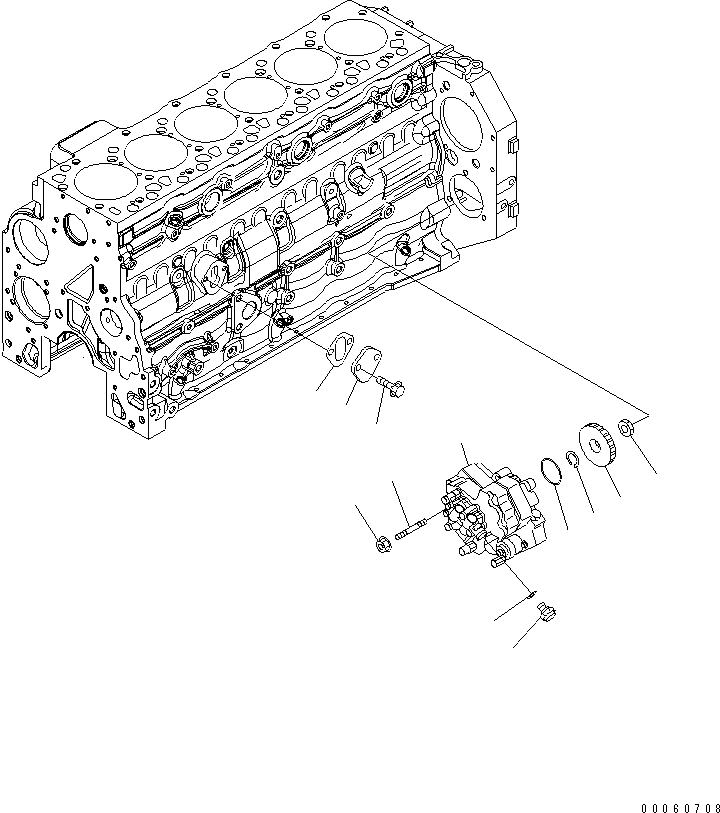 00060708