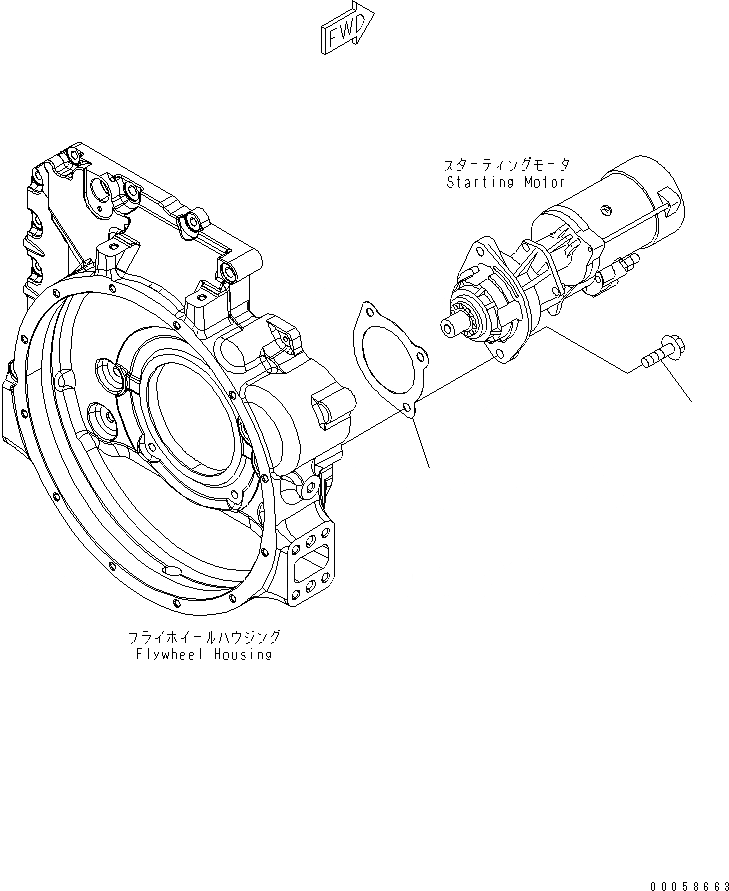 FWD

スターティングモータ
Starting Motor

フライホイールハウジング
Flywheel Housing

00058663