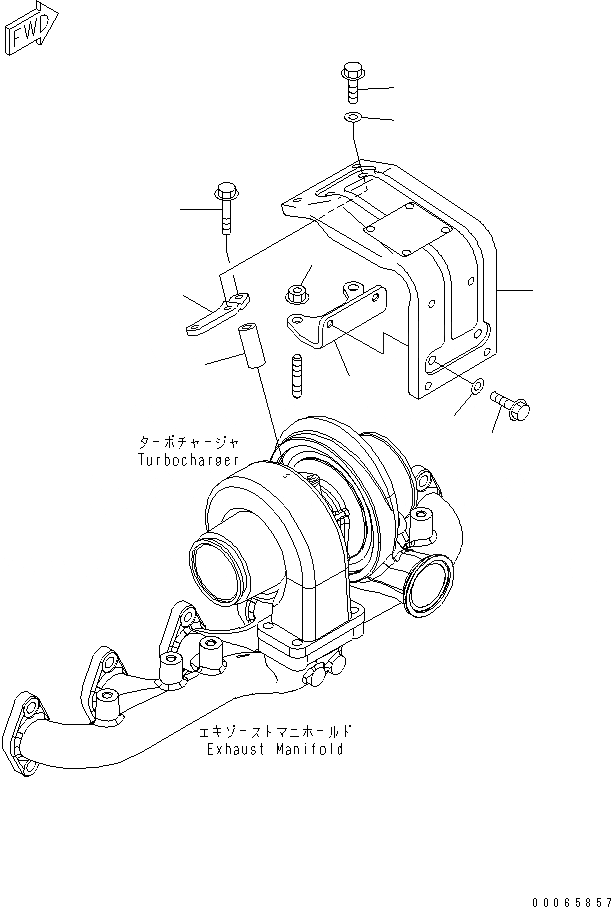 FWD

ターボチャージャ
Turbocharger

エキゾーストマニホールド
Exhaust Manifold

00065857