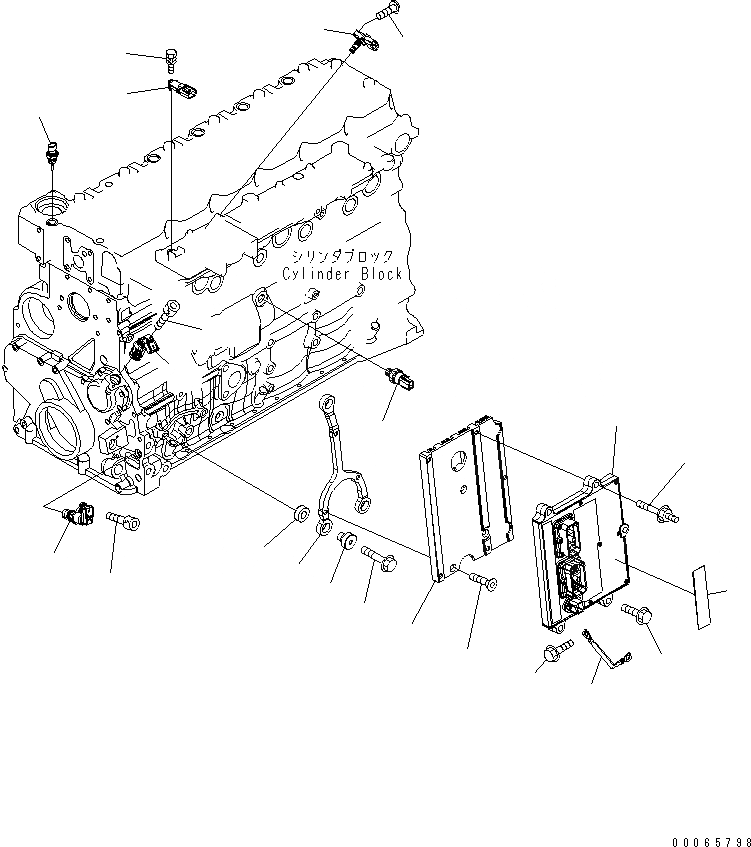 シリンダブロック
Cylinder Block

00065798