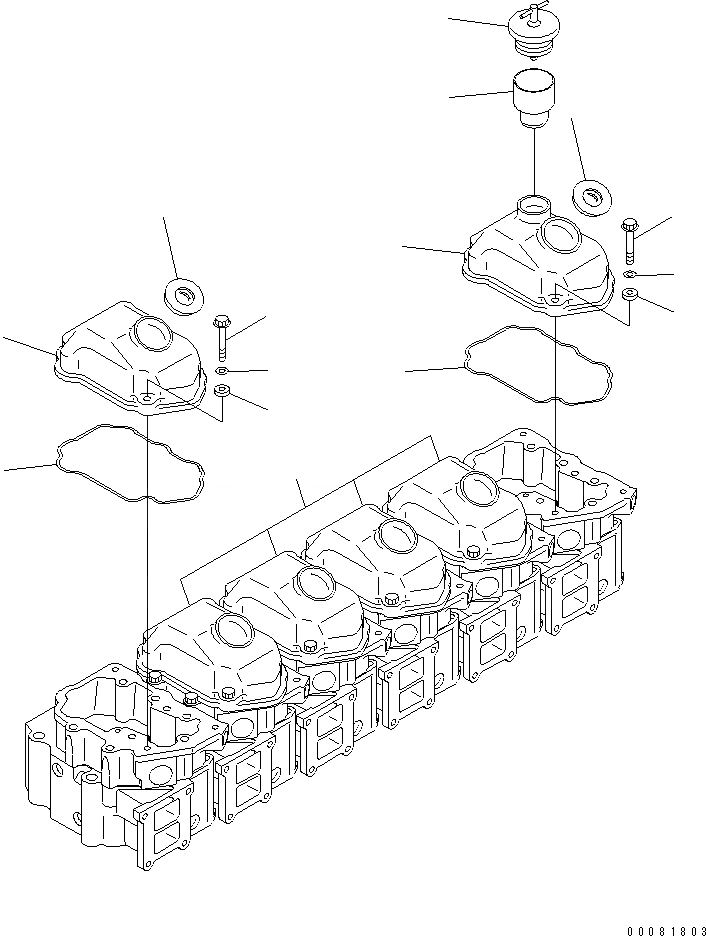 00081803