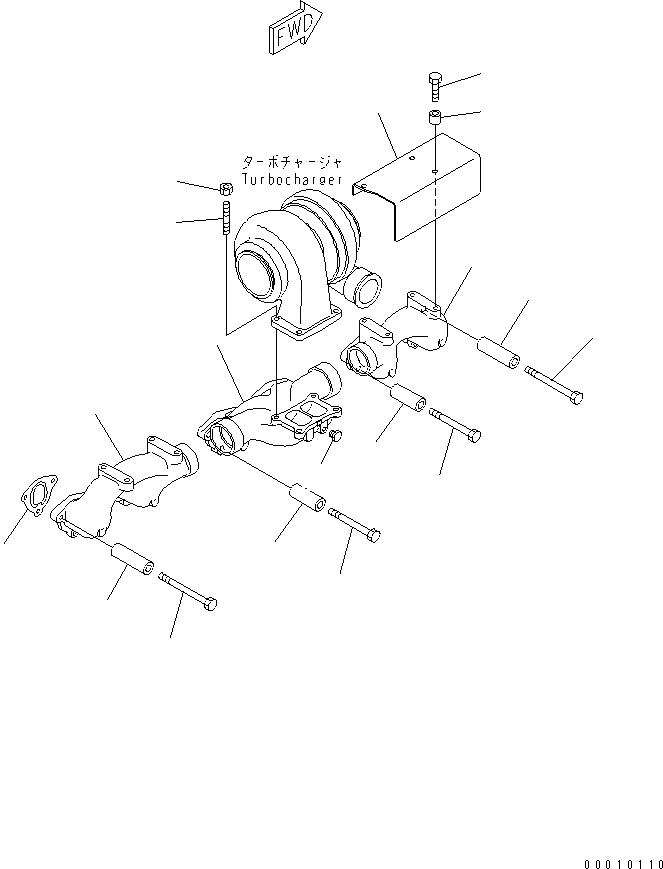 FWD

ターボチャージャ
Turbocharger

00010110