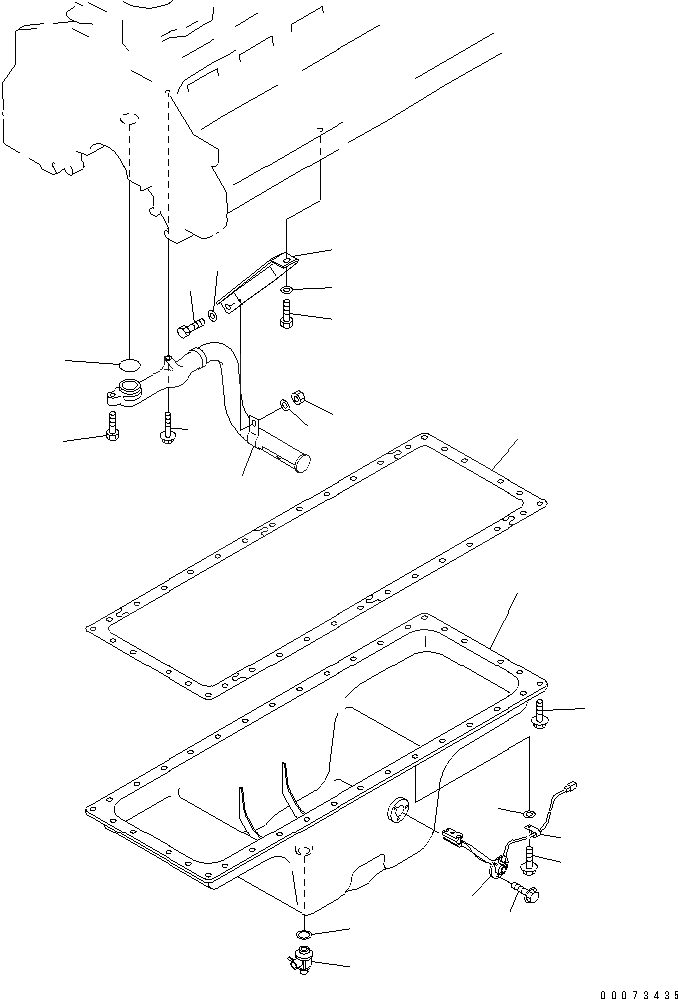 00073435