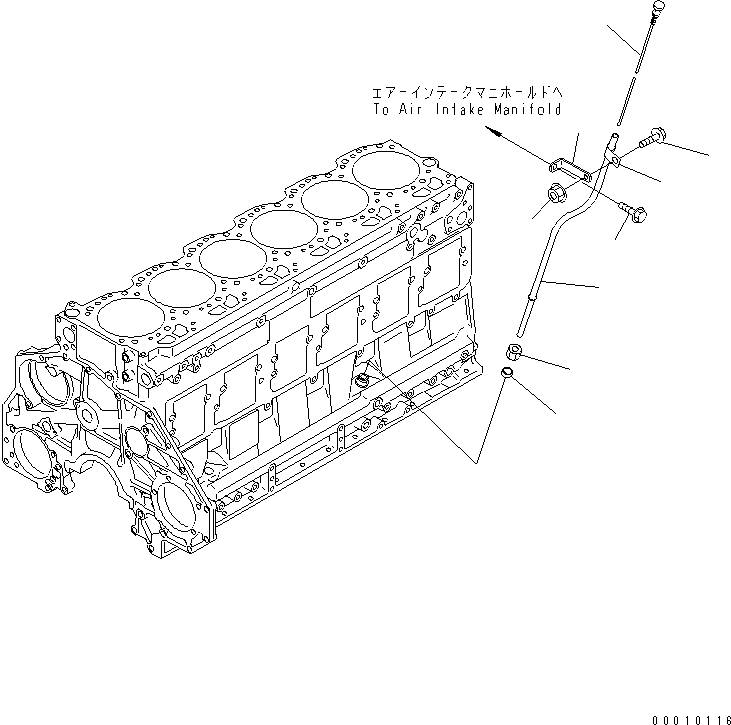 エアーインテークマニホールドへ
To Air Intake Manifold

00010116