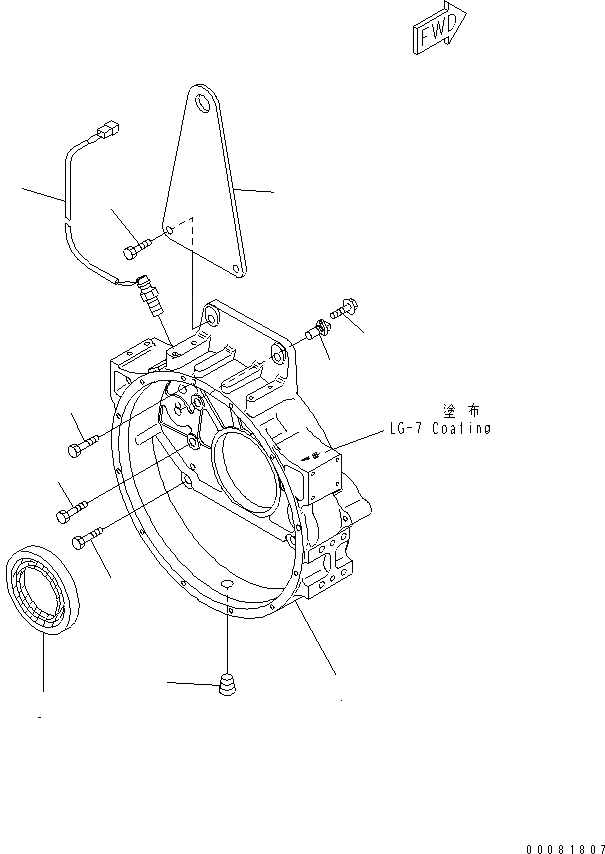 FWD

塗布
LG-7 Coating

00081807