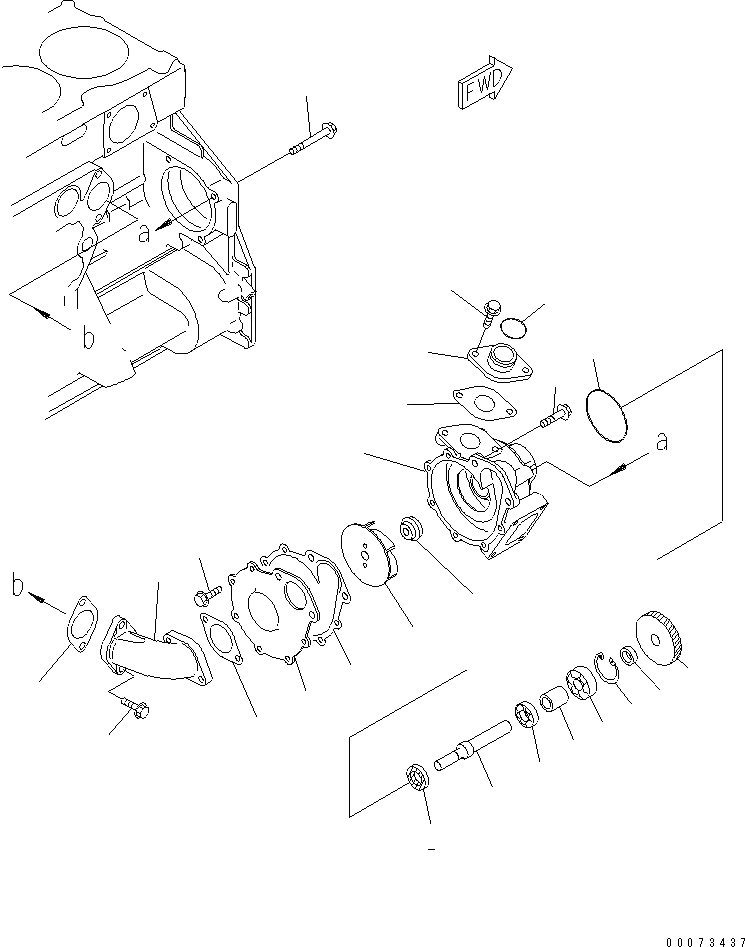 FWD

a

b

a

b

00073437