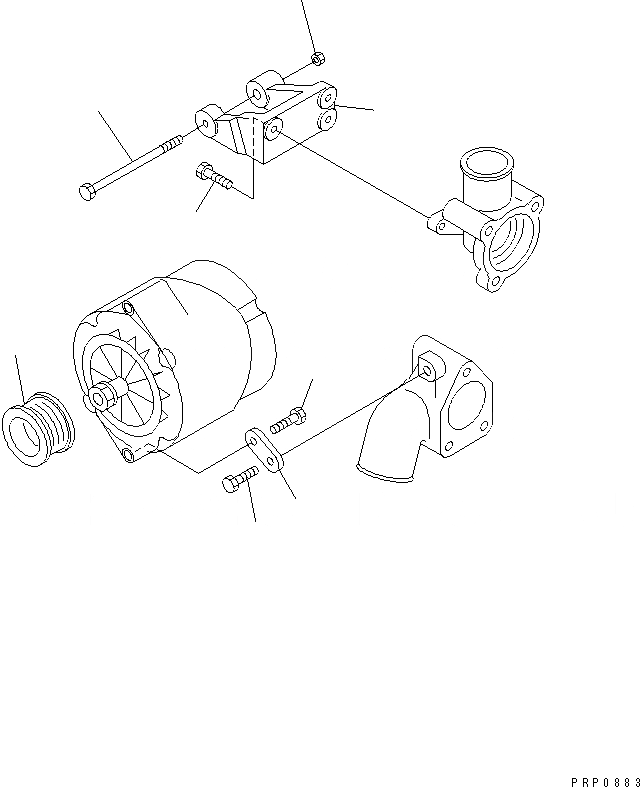 PRP0883