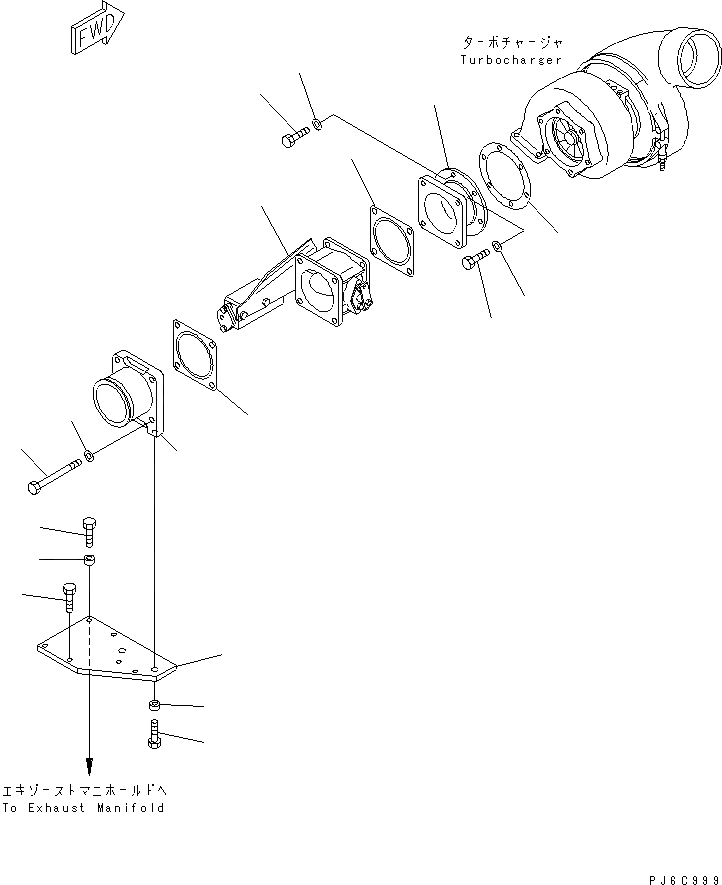 FWD

ターボチャージャ
Turbocharger

エキゾーストマニホールドへ
To Exhaust Manifold

PJ6C999