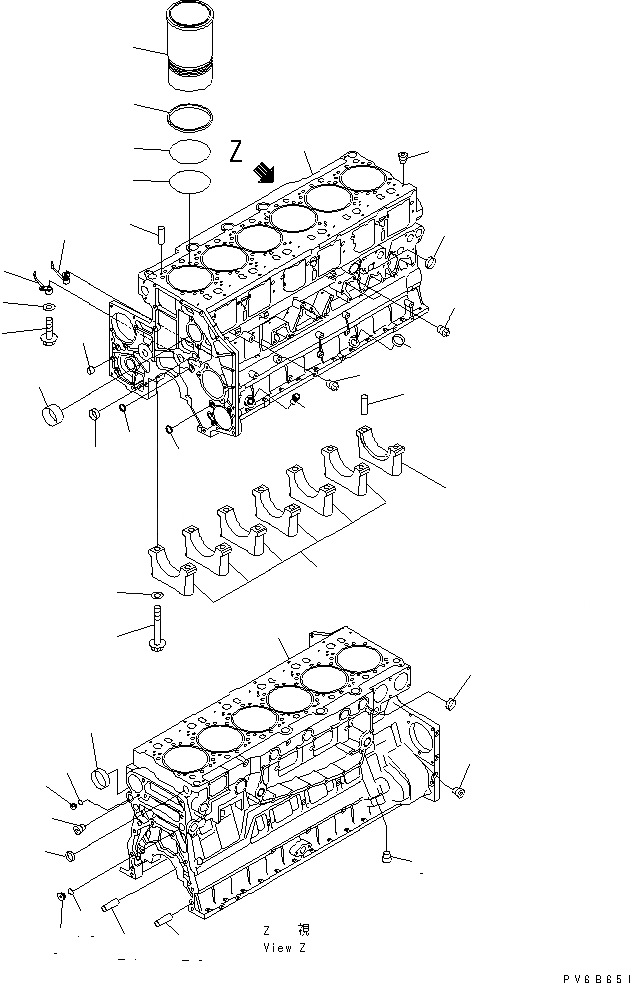 Z

Z 視
View Z

PV6B651