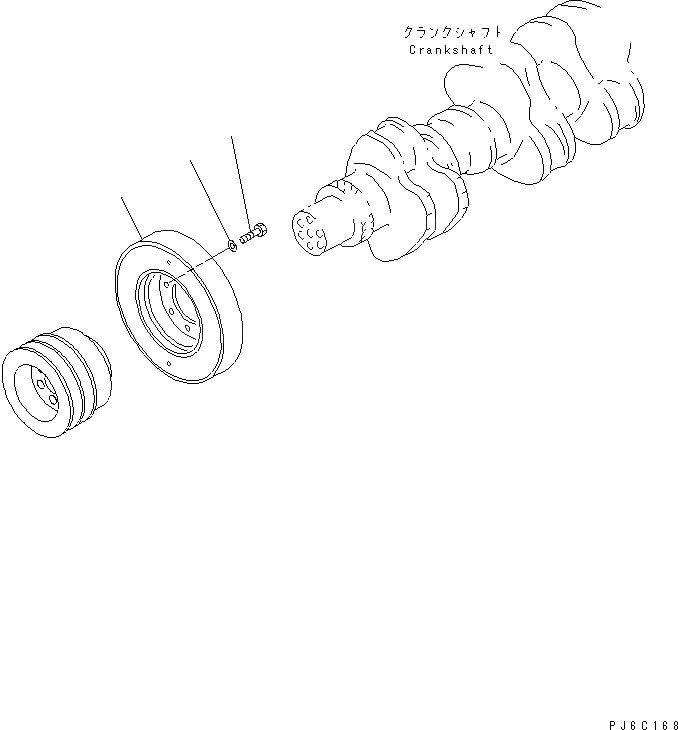 クランクシャフト
Crankshaft

PJ6C168