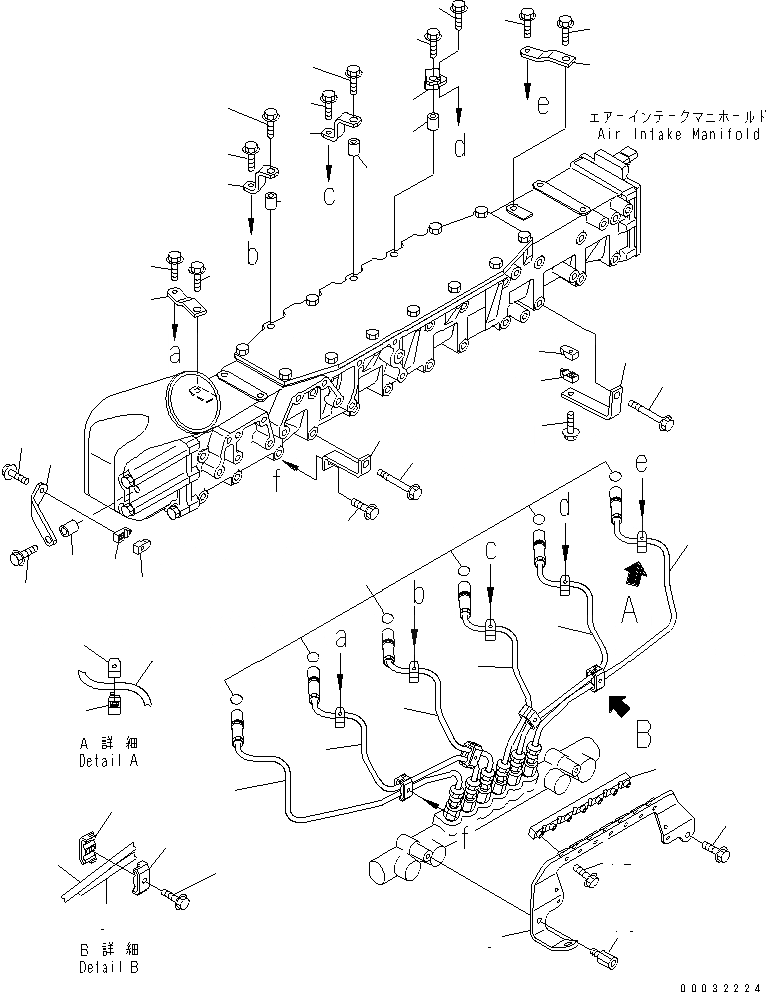 エアーインテークマニホールド
Air Intake Manifold

e
d
c
b
a
f

e
d
c
b
a
A
B
f

A 詳細
Detail A

B 詳細
Detail B

00032224