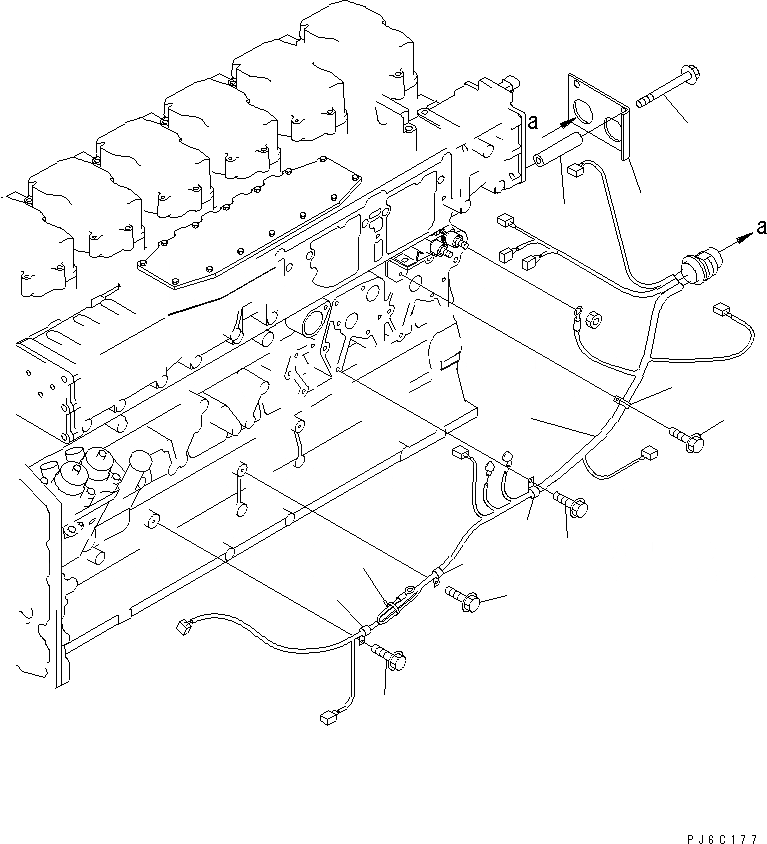 a

a

PJ6C177