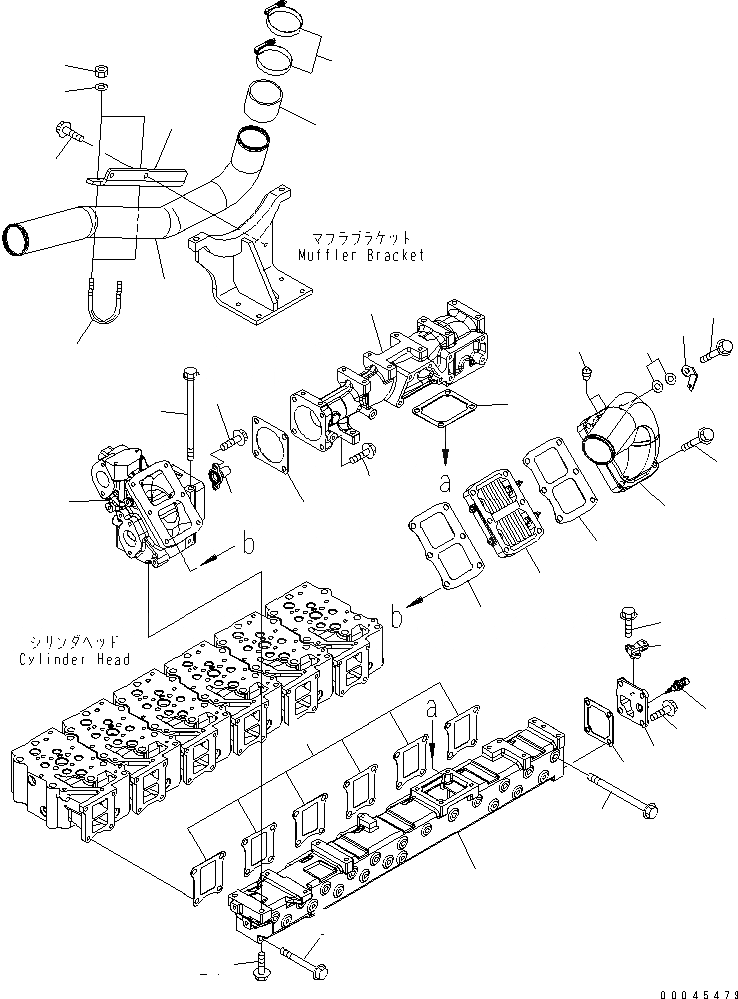 マフラブラケット
Muffler Bracket

a

b

b

シリンダヘッド
Cylinder Head

a

00045479