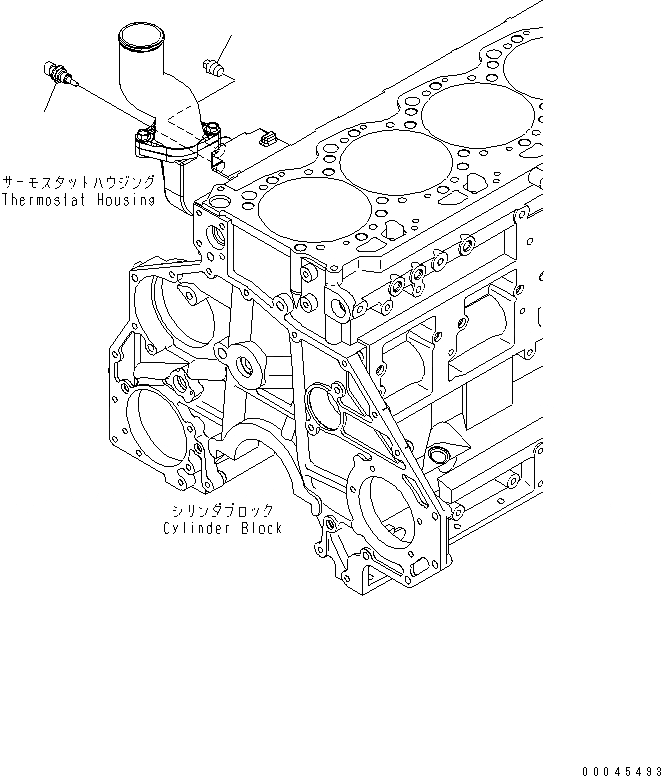 サーモスタットハウジング
Thermostat Housing

シリンダブロック
Cylinder Block

00045493