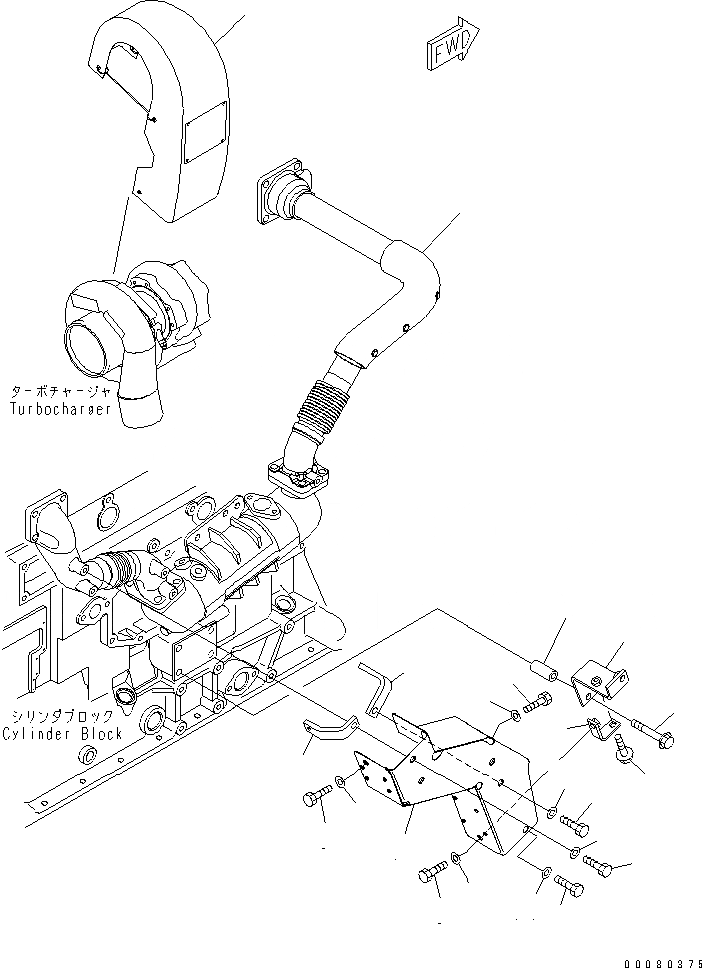 FWD

ターボチャージャ
Turbocharger

シリンダブロック
Cylinder Block

00080375