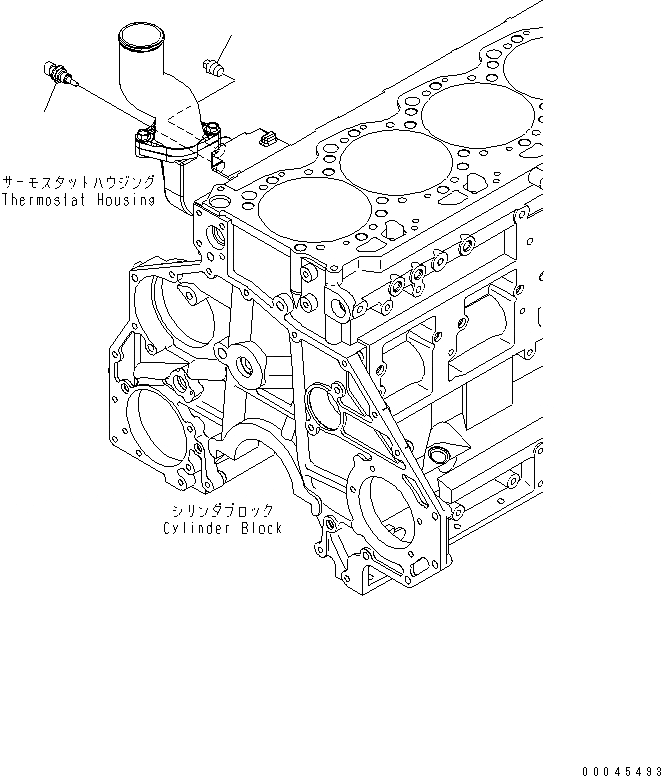 サーモスタットハウジング
Thermostat Housing

シリンダブロック
Cylinder Block

00045493