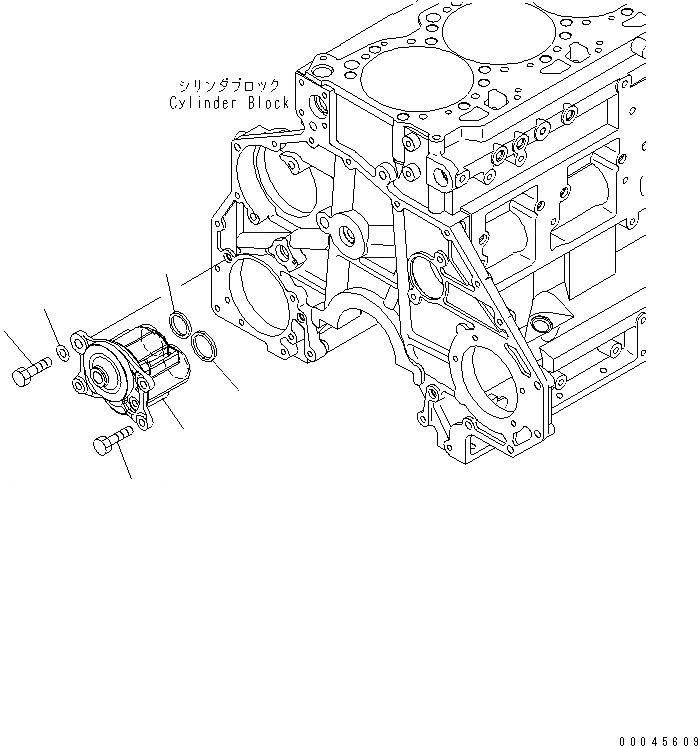 シリンダブロック
Cylinder Block

00045609