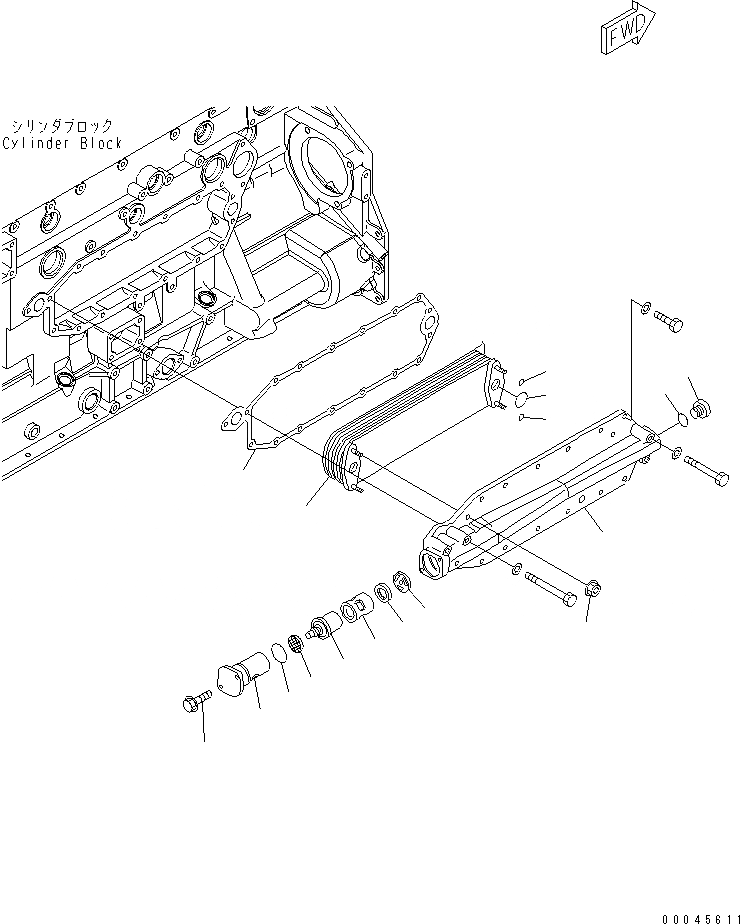 FWD

シリンダブロック
Cylinder Block

00045611