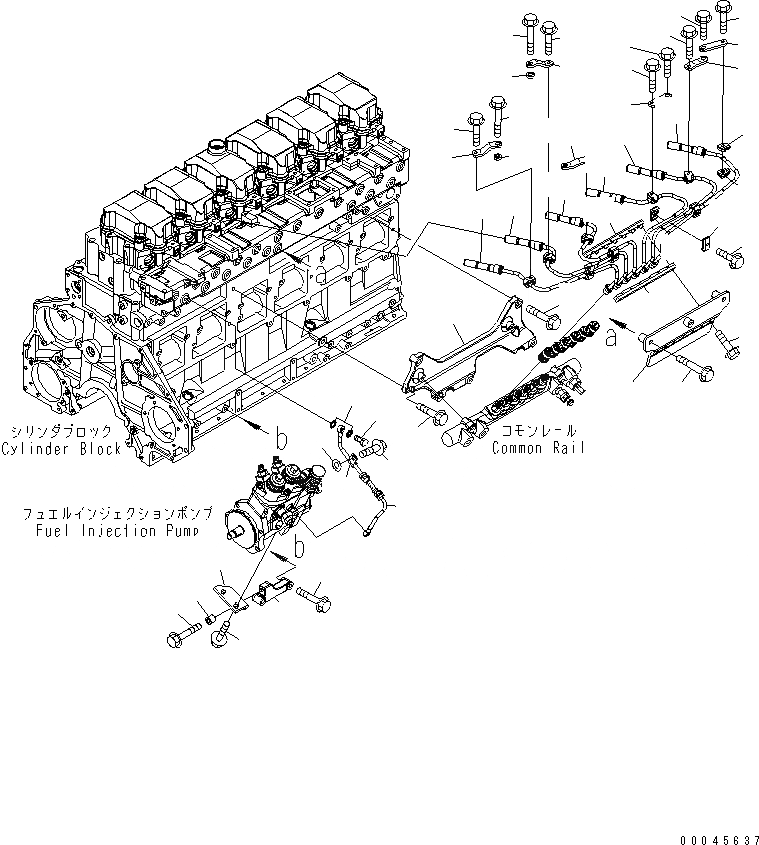 a
a
シリンダブロック
Cylinder Block
b
コモンレール
Common Rail
フュエルインジェクションポンプ
Fuel Injection Pump
b
00045637