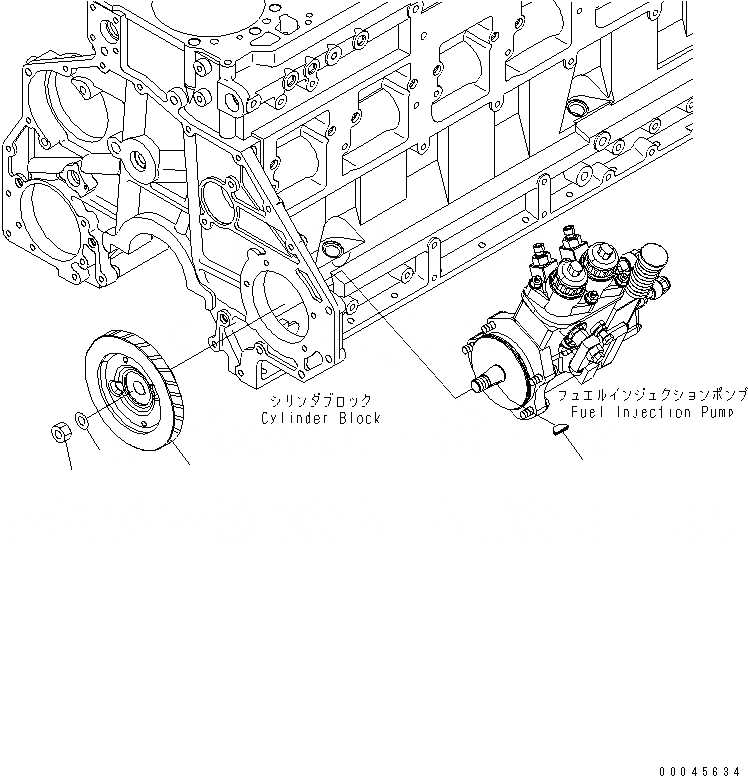 シリンダブロック
Cylinder Block

フュエルインジェクションポンプ
Fuel Injection Pump

00045634