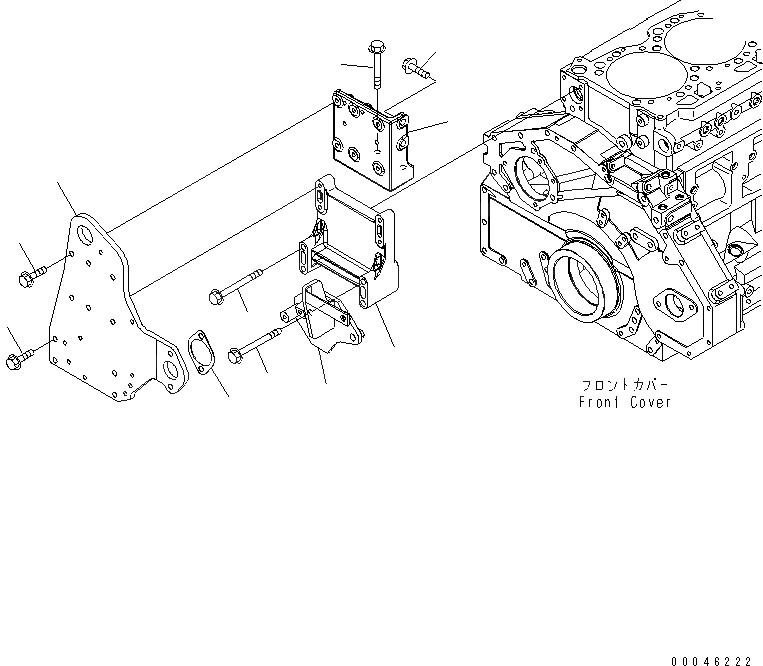 フロントカバー
Front Cover

00046222