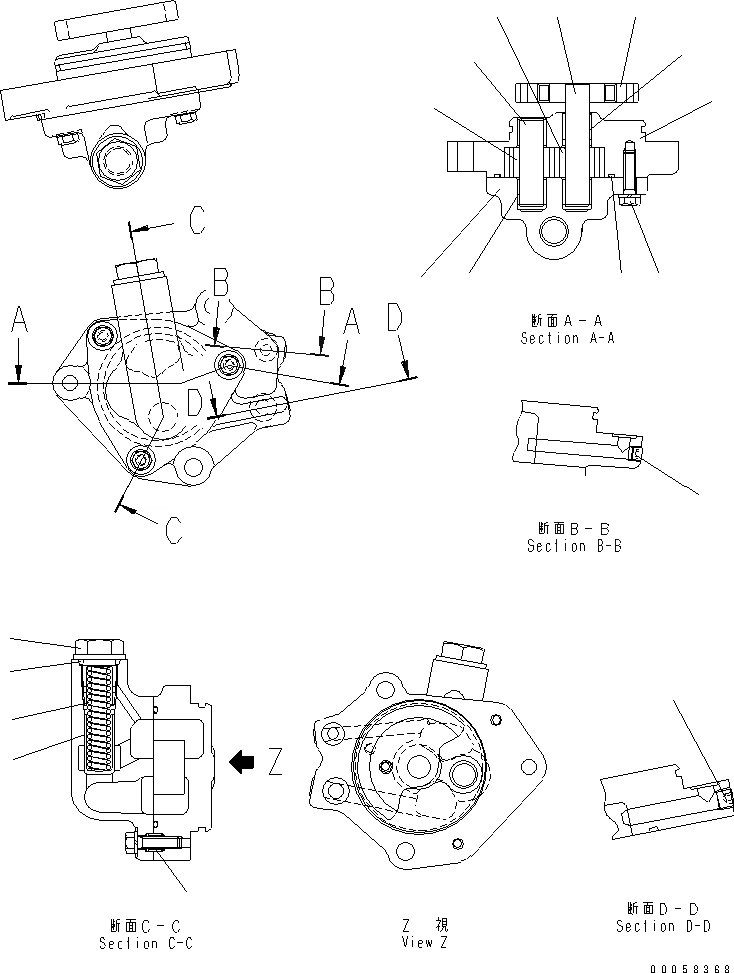 C
B
B
A
A
D
D
C

断面A－A
Section A-A

断面B－B
Section B-B

Z

断面C－C
Section C-C

Z 視
View Z

断面D－D
Section D-D

00058368