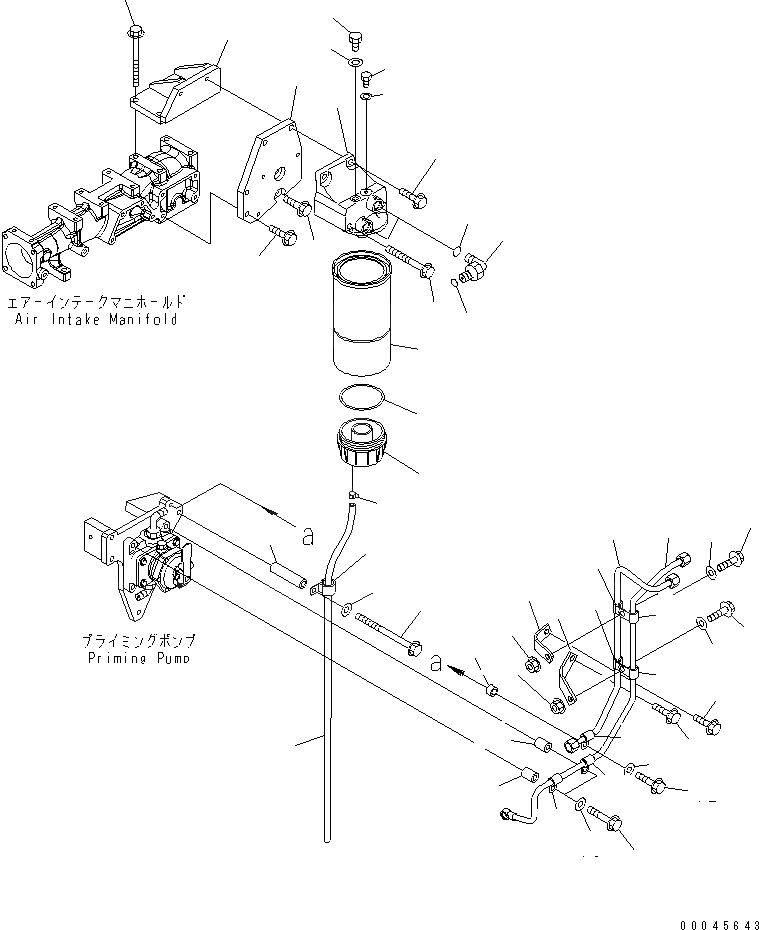 エアーインテークマニホールド
Air Intake Manifold

a

プライミングポンプ
Priming Pump

a

00045643