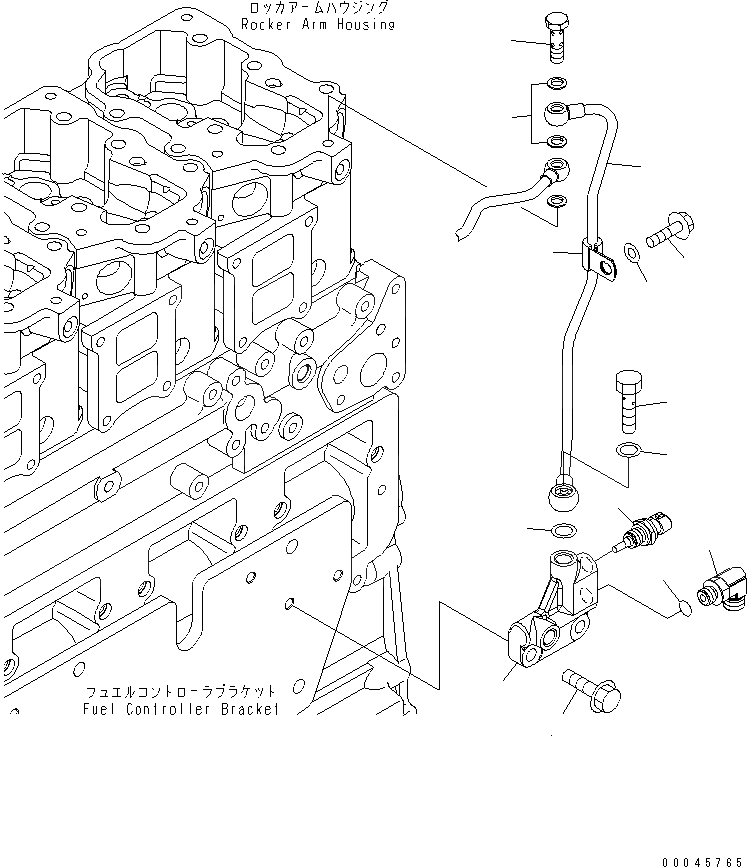 ロッカアームハウジング
Rocker Arm Housing

フュエルコントローラブラケット
Fuel Controller Bracket

00045765