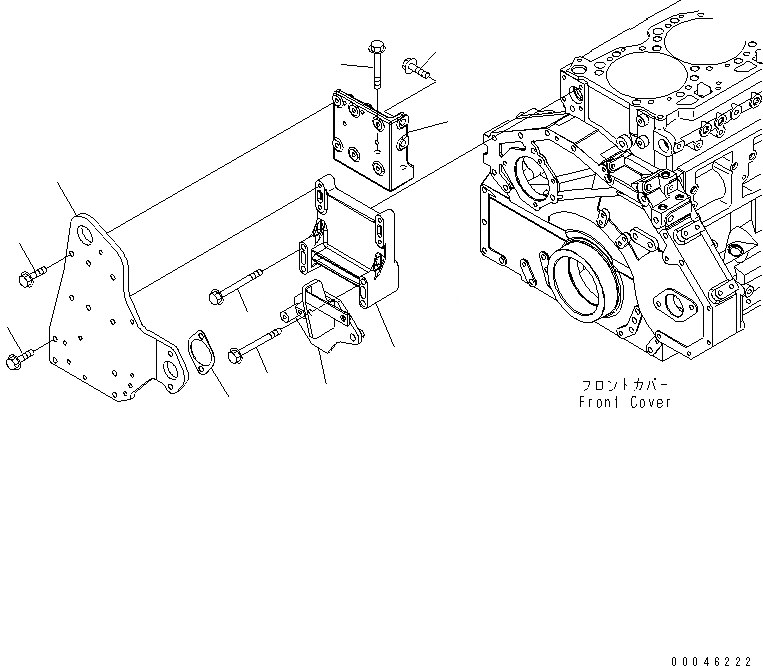 フロントカバー
Front Cover

00046222