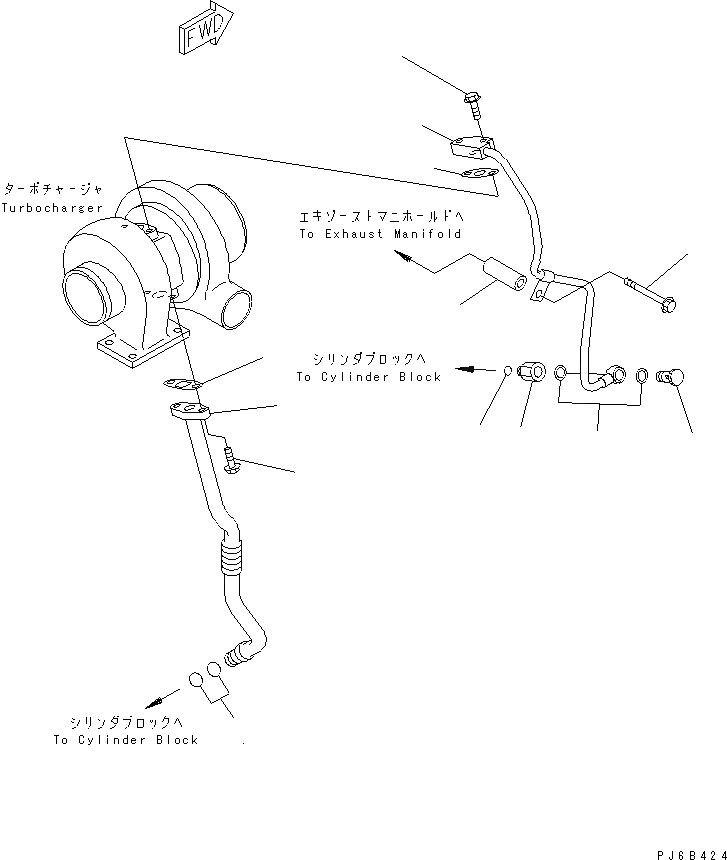 FWD

ターボチャージャ
Turbocharger

エキゾーストマニホールドへ
To Exhaust Manifold

シリンダブロックへ
To Cylinder Block

シリンダブロックへ
To Cylinder Block

PJ6B424