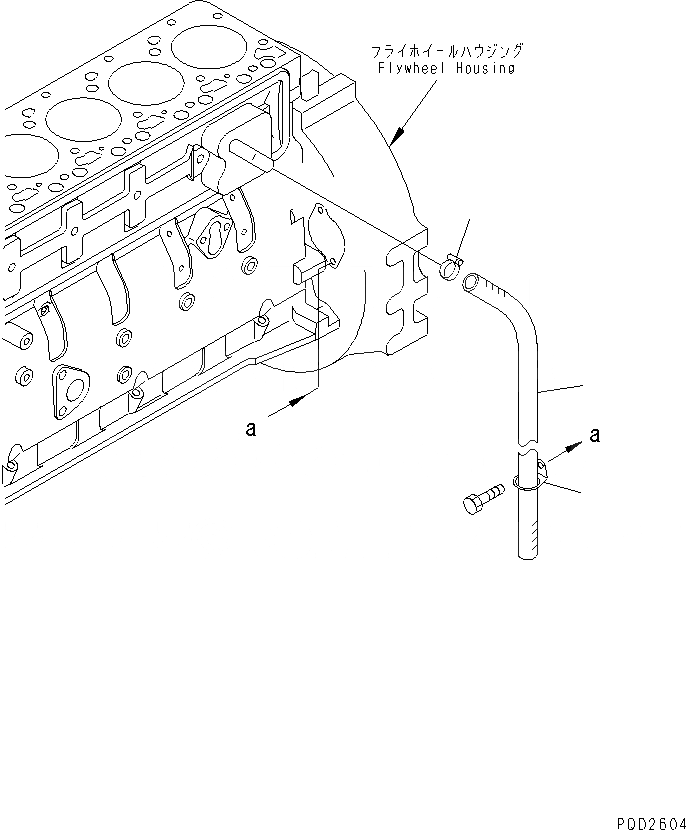 フライホイールハウジング
Flywheel Housing

a

a

P0D2604