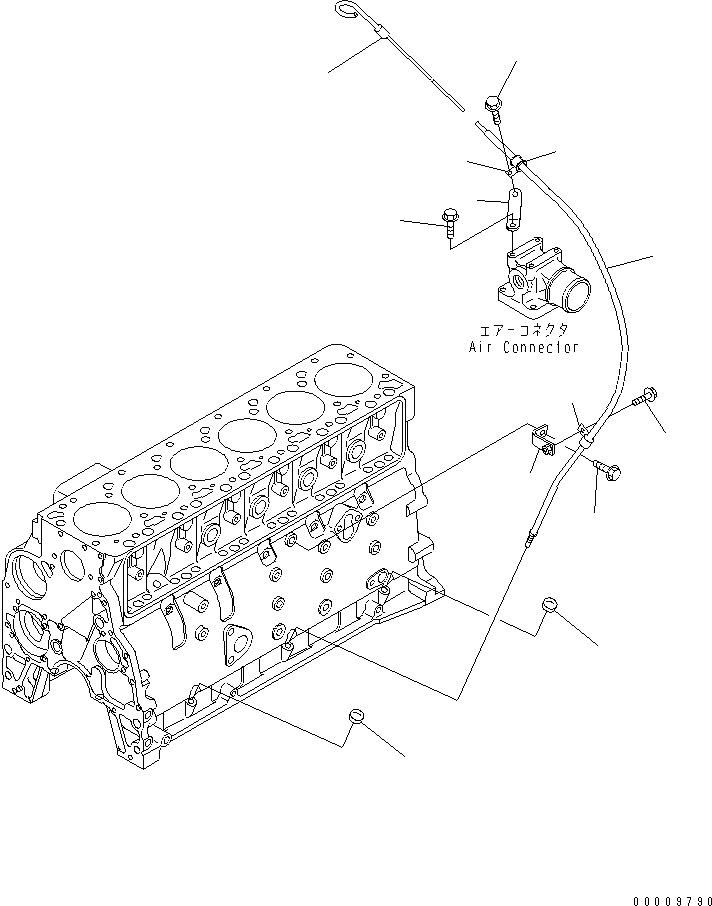 エアーコネクタ
Air Connector

00009790