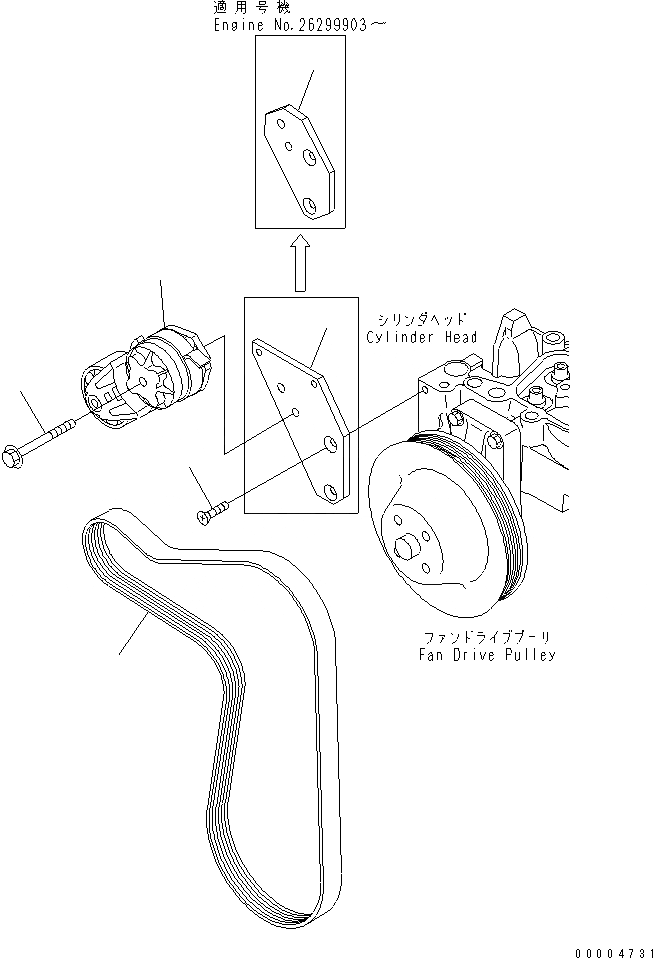 適用号機
Engine No.26299903～

シリンダヘッド
Cylinder Head

ファンドライブプーリ
Fan Drive Pulley

00004731