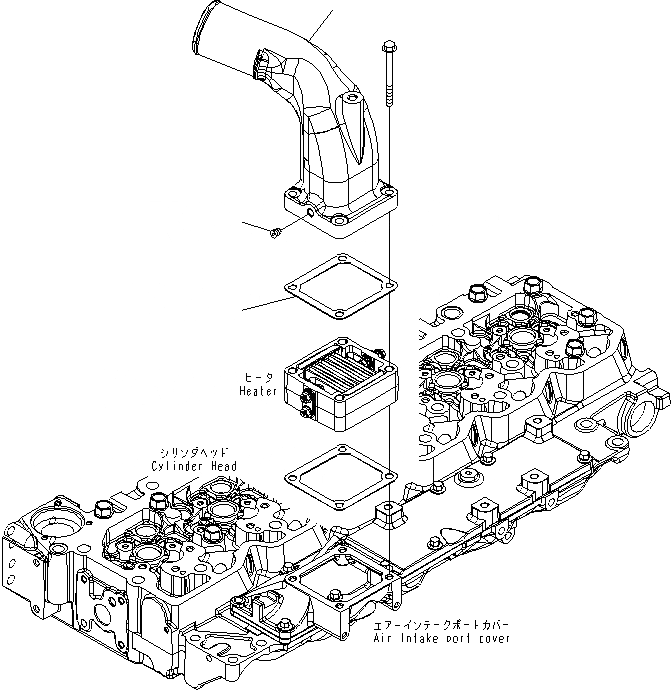 ヒータ
Heater

シリンダヘッド
Cylinder Head

エアーインテークポートカバー
Air Intake port cover