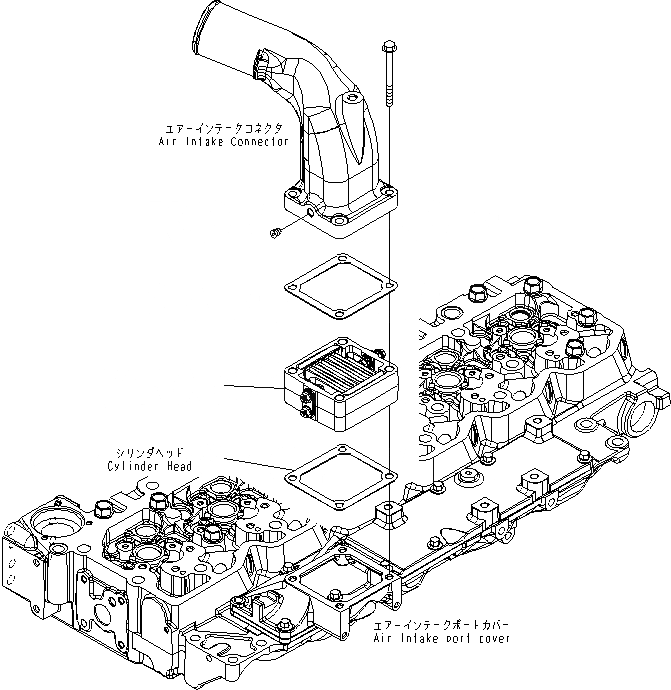 エアーインテークコネクタ
Air Intake Connector

シリンダヘッド
Cylinder Head

エアーインテークポートカバー
Air Intake port cover