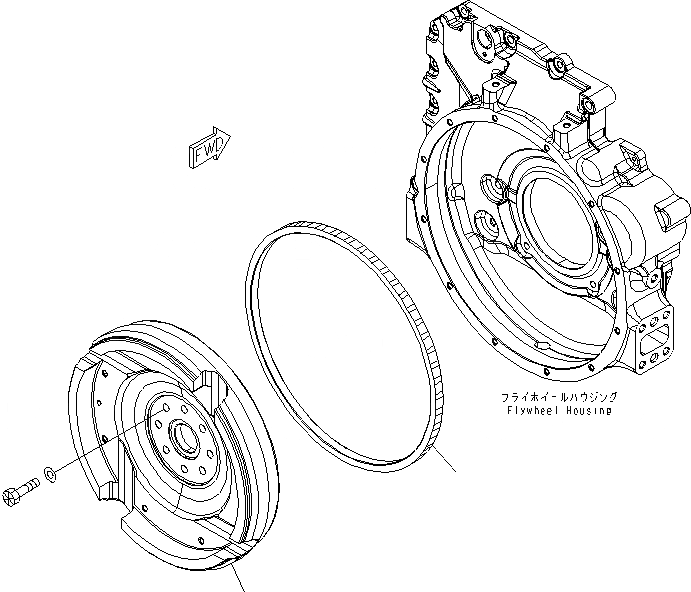 FWD

フライホイールハウジング
Flywheel Housing