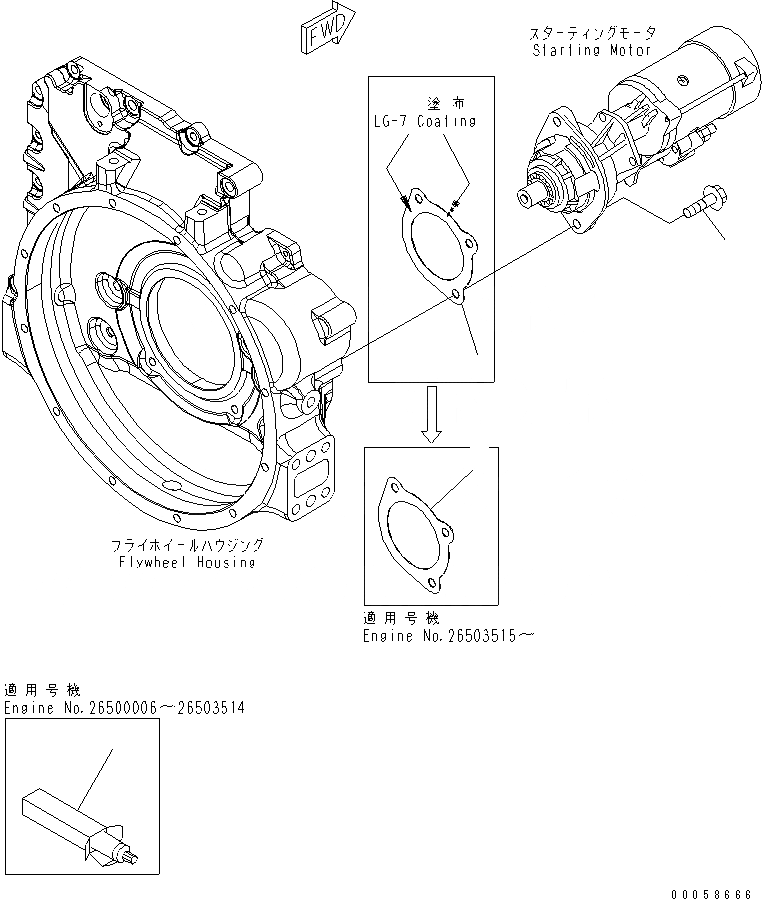 FWD

スターティングモータ
Starting Motor

塗布
LG-7 Coating

フライホイールハウジング
Flywheel Housing

適用号機
Engine No.26503515～

適用号機
Engine No.26500006～26503514

00058666