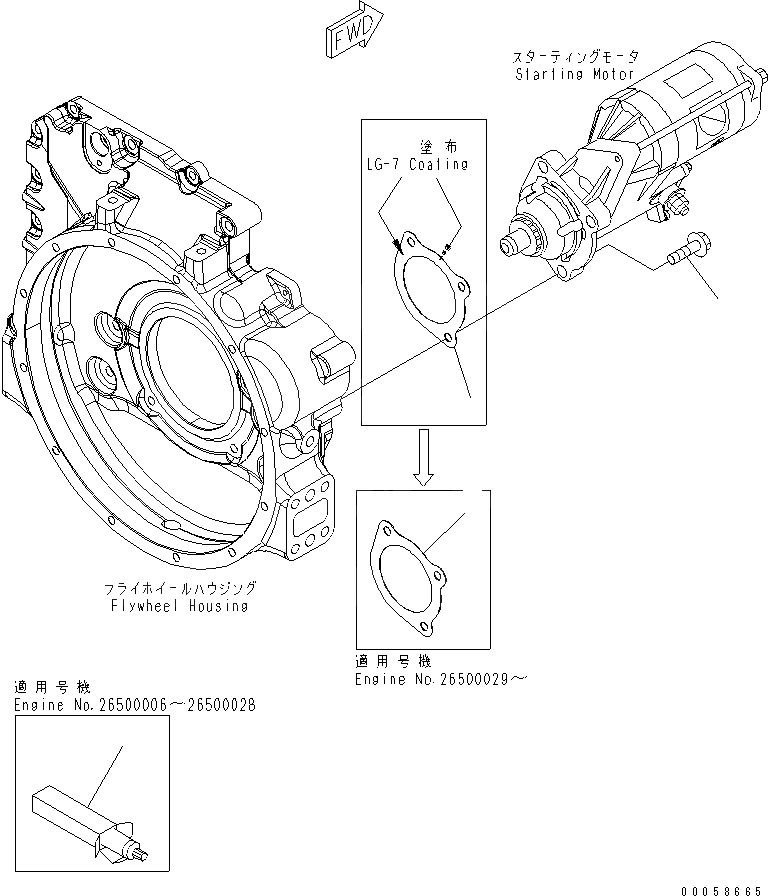 FWD

スターティングモータ
Starting Motor

塗布
LG-7 Coating

フライホイールハウジング
Flywheel Housing

適用号機
Engine No.26500029～

適用号機
Engine No.26500006～26500028

00058665