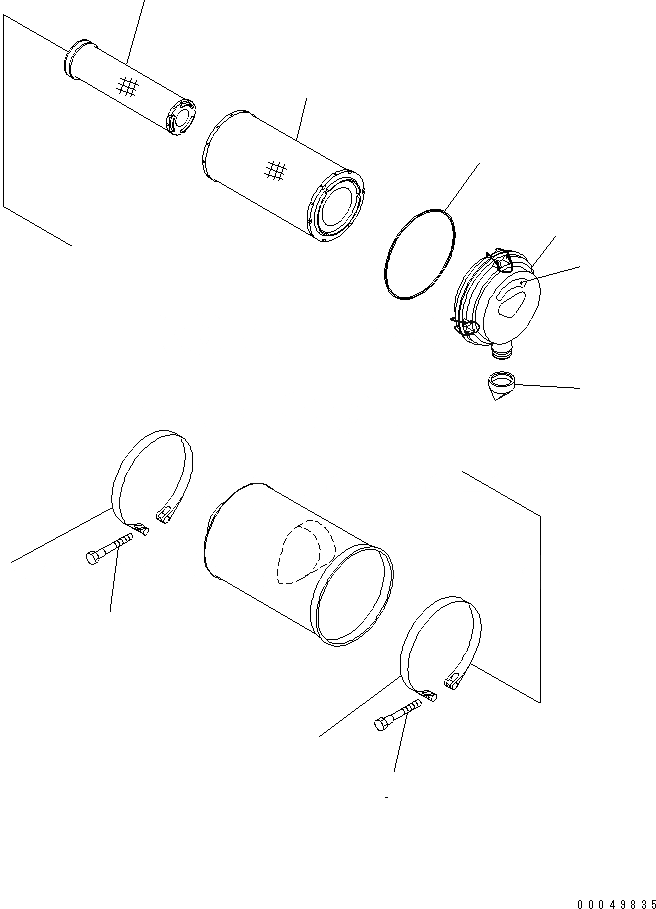 00049835