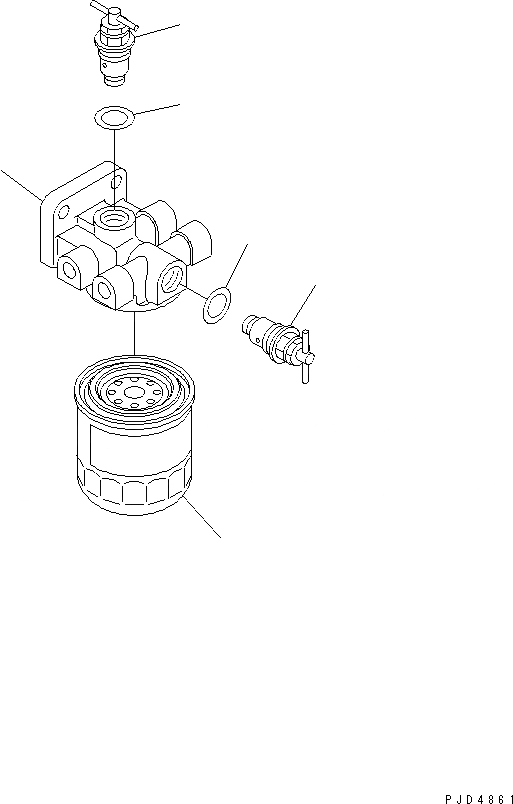 PJD4861