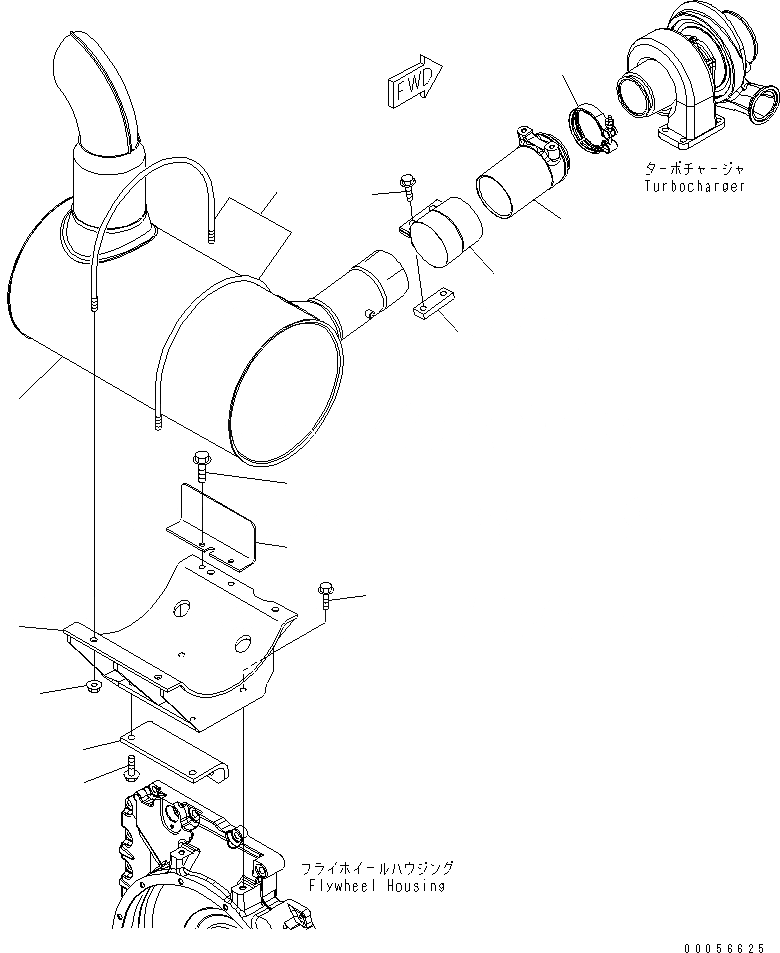 FWD

ターボチャージャ
Turbocharger

フライホイールハウジング
Flywheel Housing

00056625