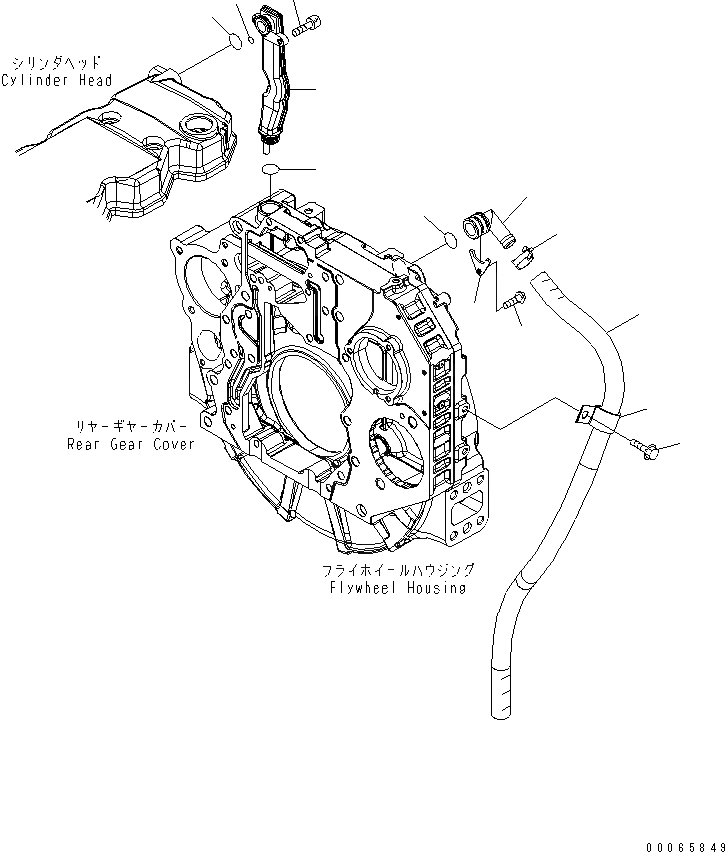 シリンダヘッド
Cylinder Head

リヤーギヤーカバー
Rear Gear Cover

フライホイールハウジング
Flywheel Housing

00065849