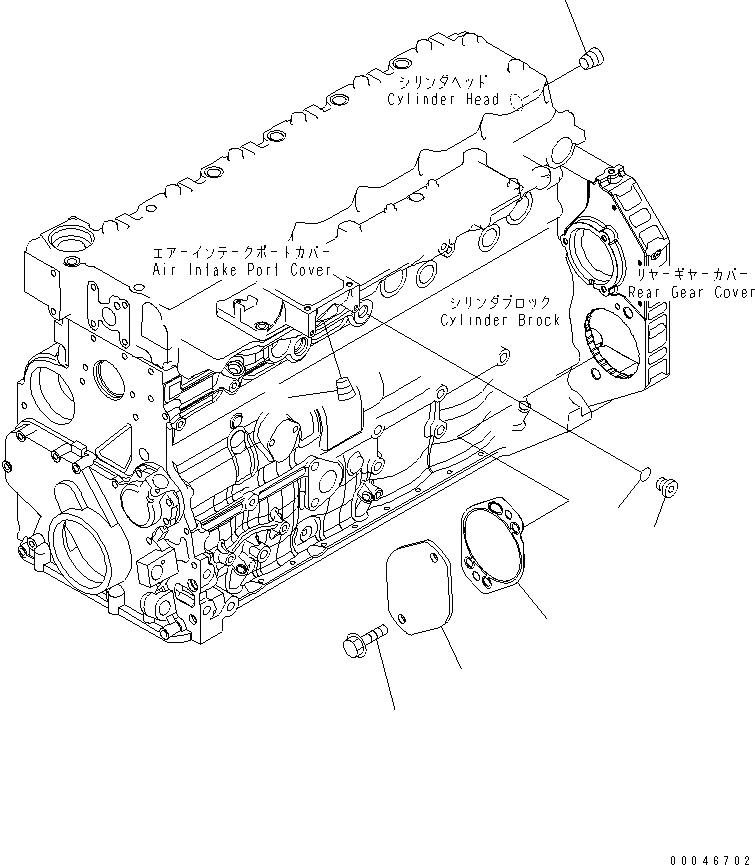 シリンダヘッド
Cylinder Head

エアーインテークポートカバー
Air Intake Port Cover

リヤーギヤーカバー
Rear Gear Cover

シリンダブロック
Cylinder Brock

00046702