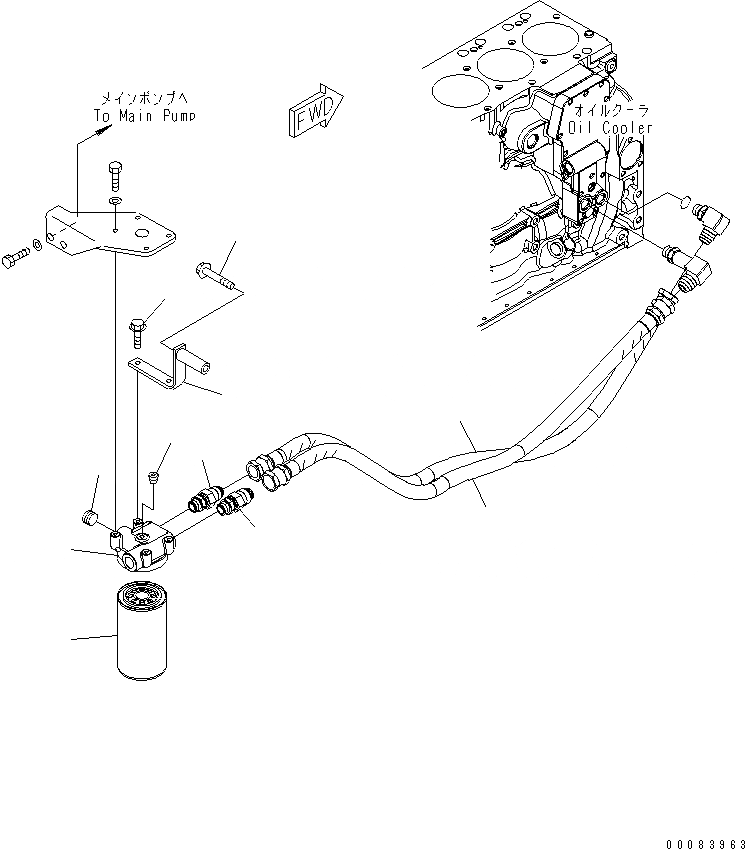 メインポンプへ
To Main Pump

FWD

オイルクーラ
Oil Cooler

00083963