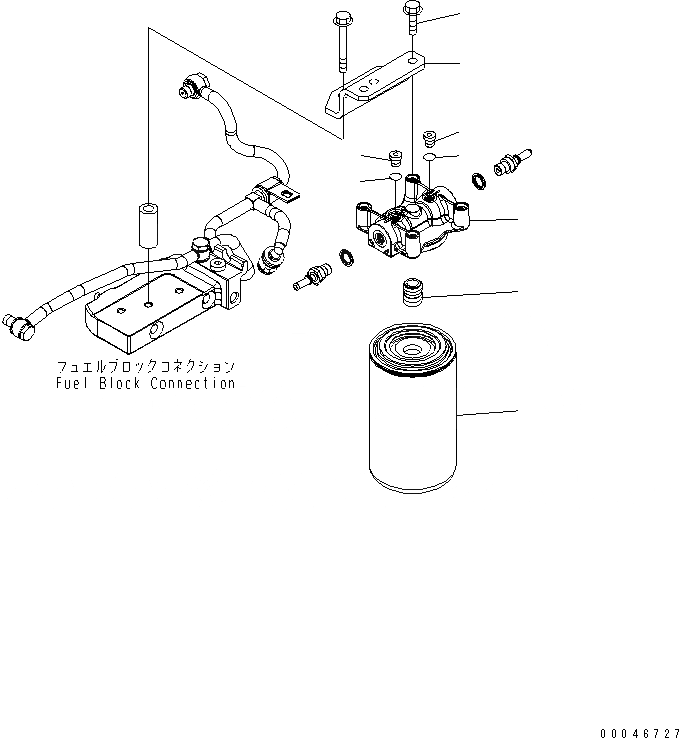 フュエルブロックコネクション
Fuel Block Connection

00046727