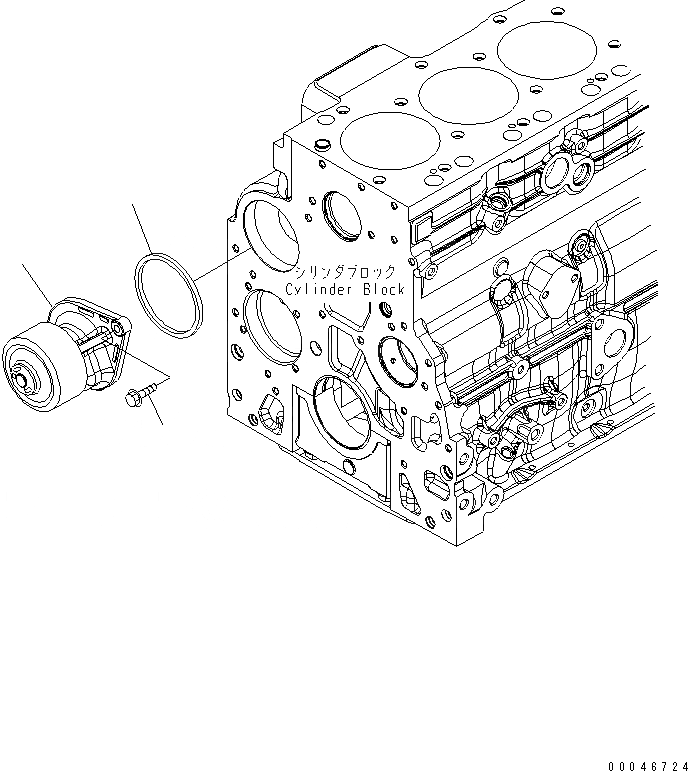 シリンダブロック
Cylinder Block

00046724