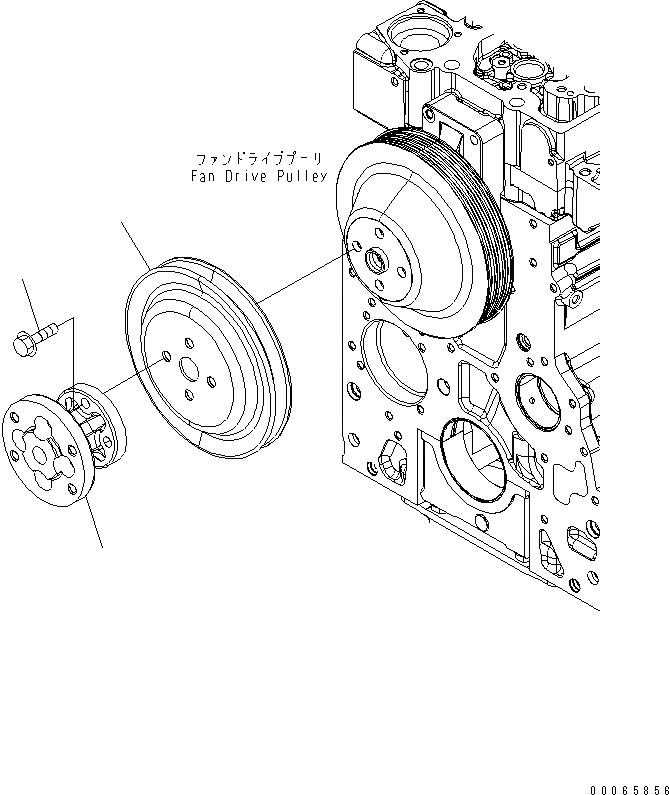 ファンドライブプーリ
Fan Drive Pulley

00065856