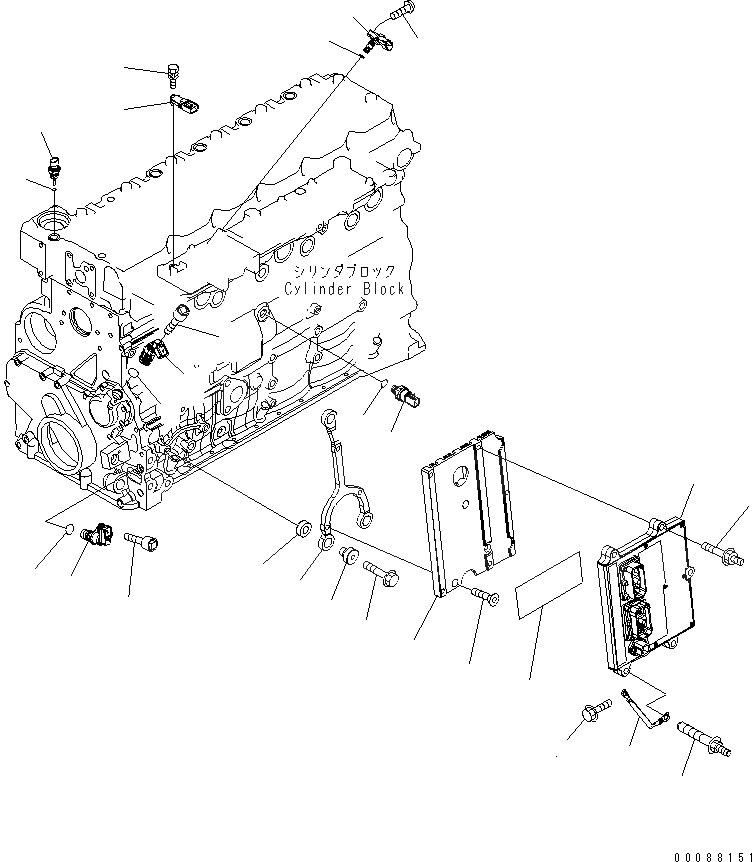 シリンダブロック
Cylinder Block

00088151