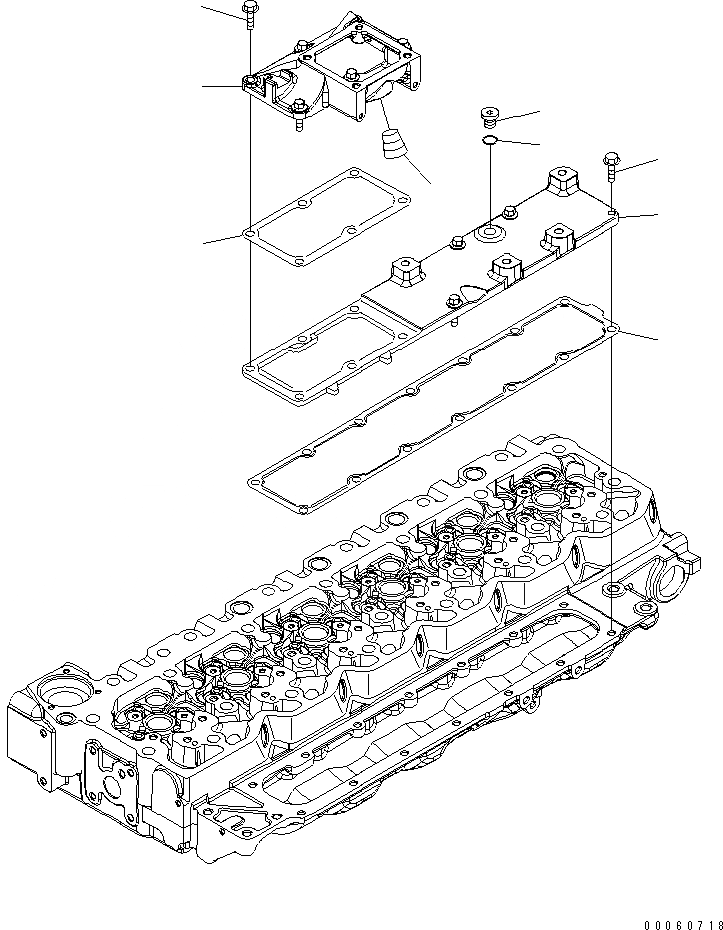 00060718