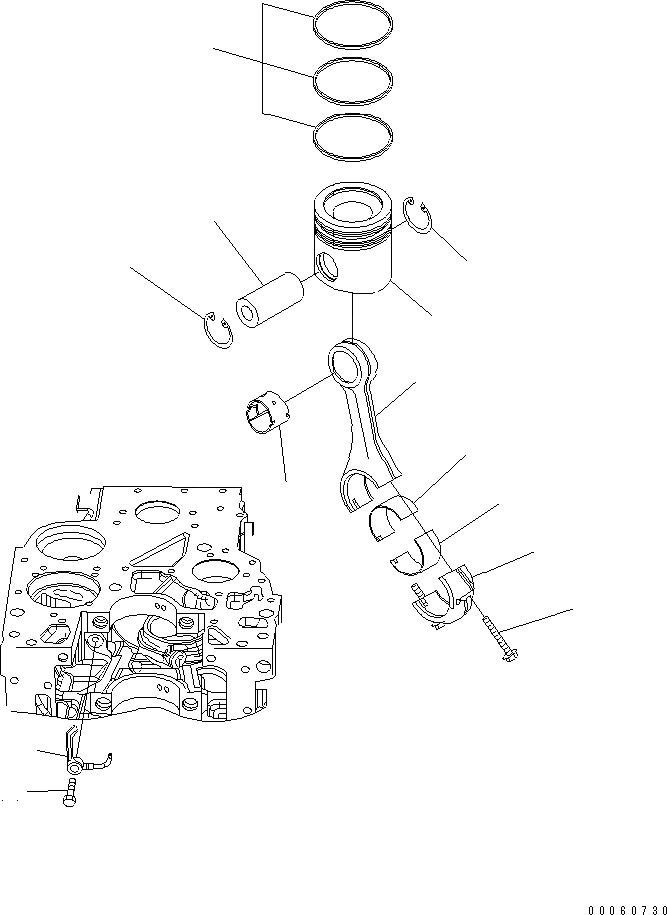 00060730